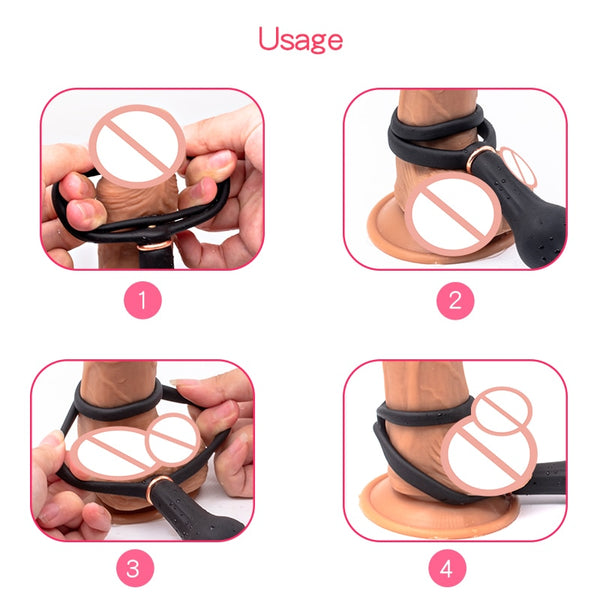 Usage

1

2

3

4