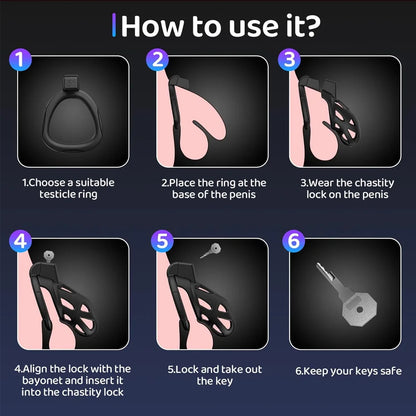 How to use it?

1

1.Choose a suitable testicle ring

2

2.Place the ring at the base of the penis

3

3.Wear the chastity lock on the penis

4

4.Align the lock with the bayonet and insert it into the chastity lock

5

5.Lock and take out the key

6

6.Keep your keys safe