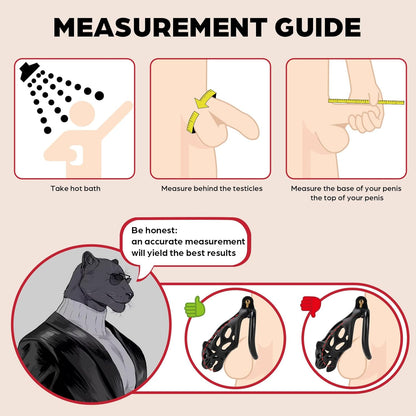 MEASUREMENT GUIDE

Take hot bath

Measure behind the testicles

Measure the base of your penis the top of your penis

Be honest:
an accurate measurement
will yield the best results