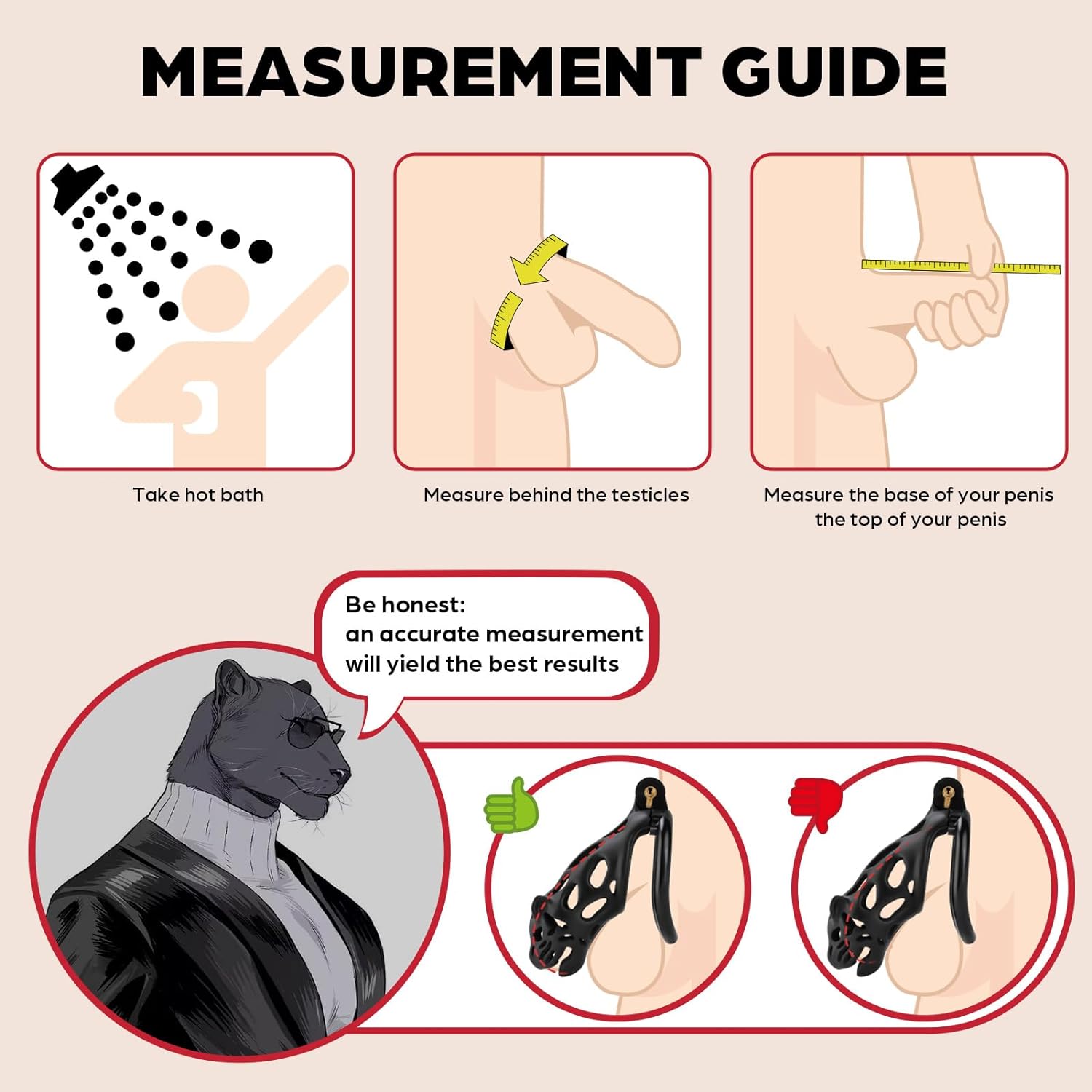 MEASUREMENT GUIDE

Take hot bath

Measure behind the testicles

Measure the base of your penis the top of your penis

Be honest:
an accurate measurement will yield the best results