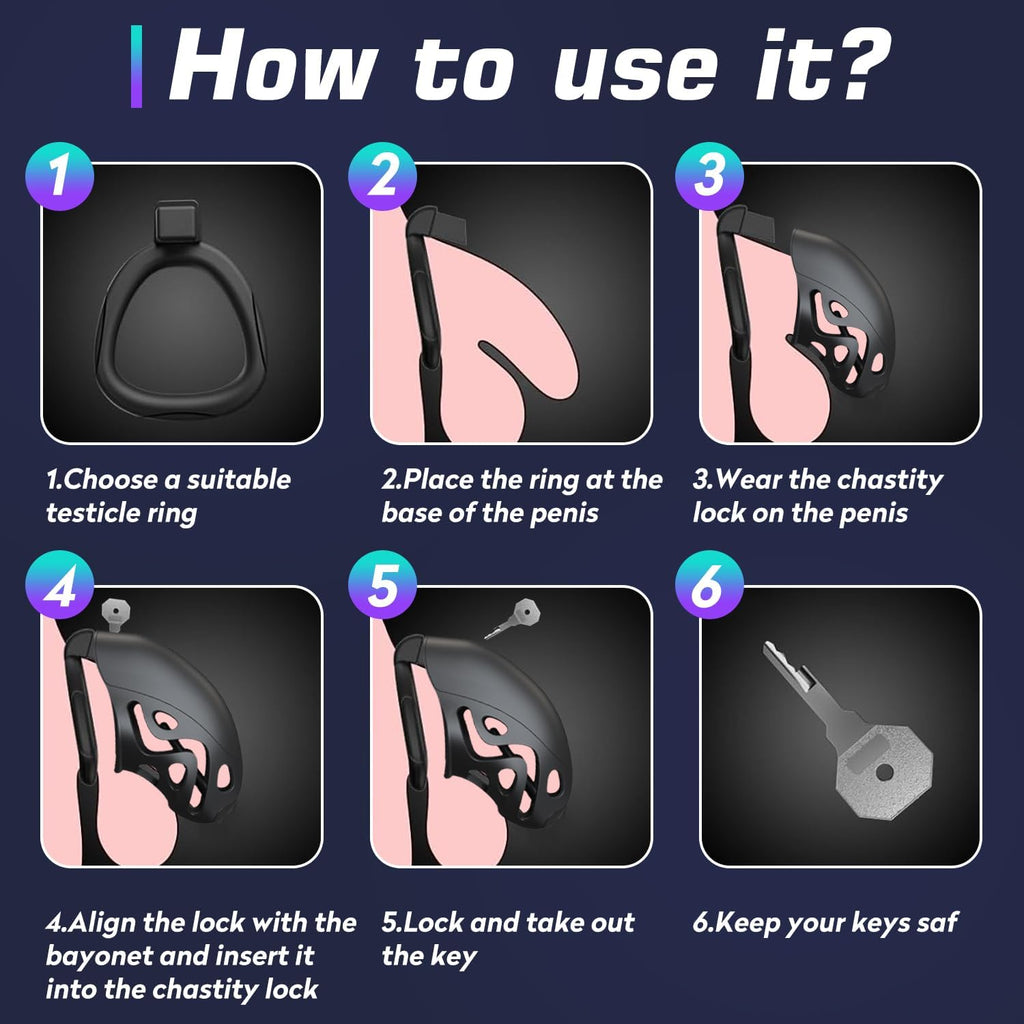 How to use it?

1

1.Choose a suitable testicle ring

2

2.Place the ring at the base of the penis

3

3.Wear the chastity lock on the penis

4

4.Align the lock with the bayonet and insert it into the chastity lock

5

5.Lock and take out the key

6

6.Keep your keys saf